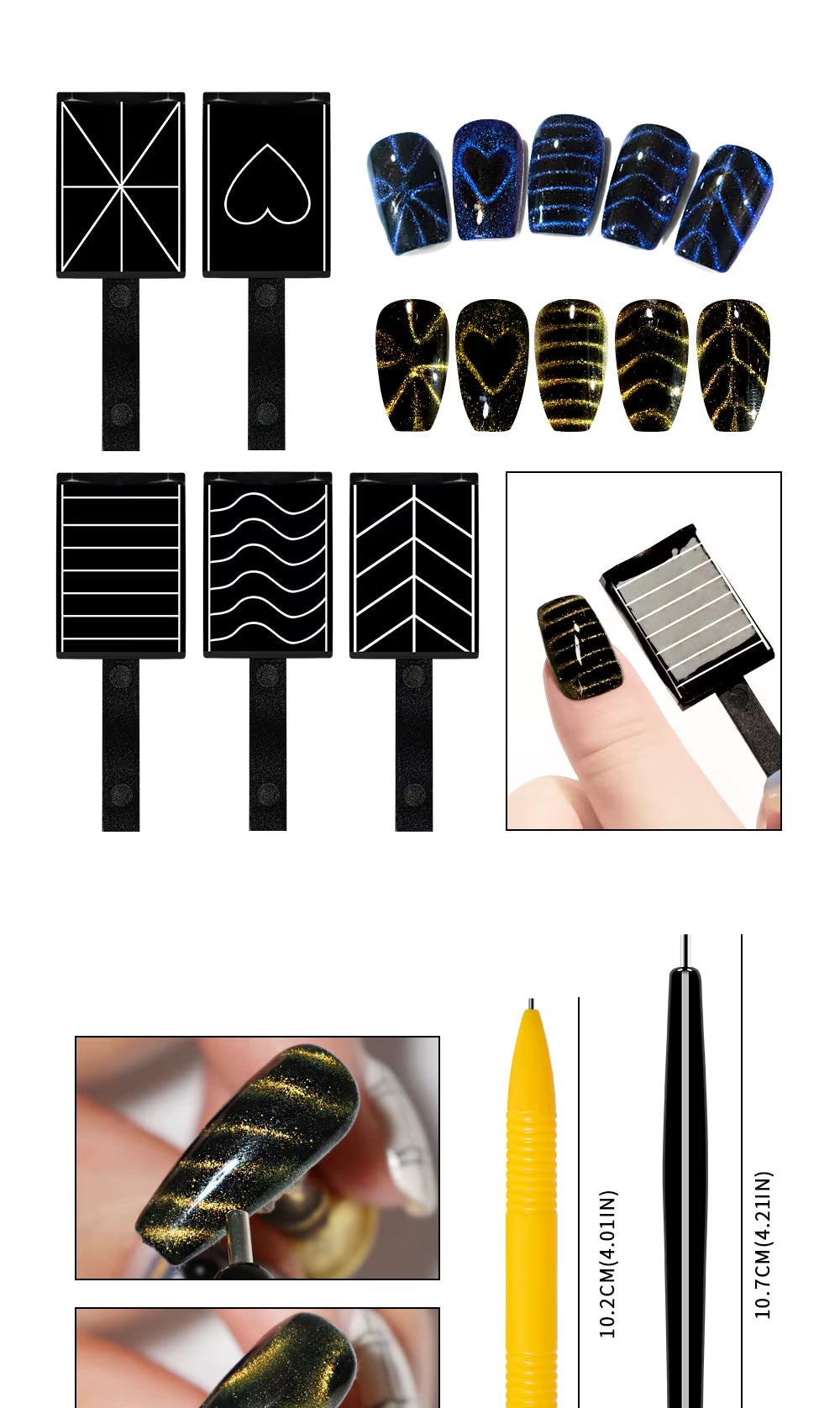 10.2CM(4.01IN)

10.7CM(4.21IN)